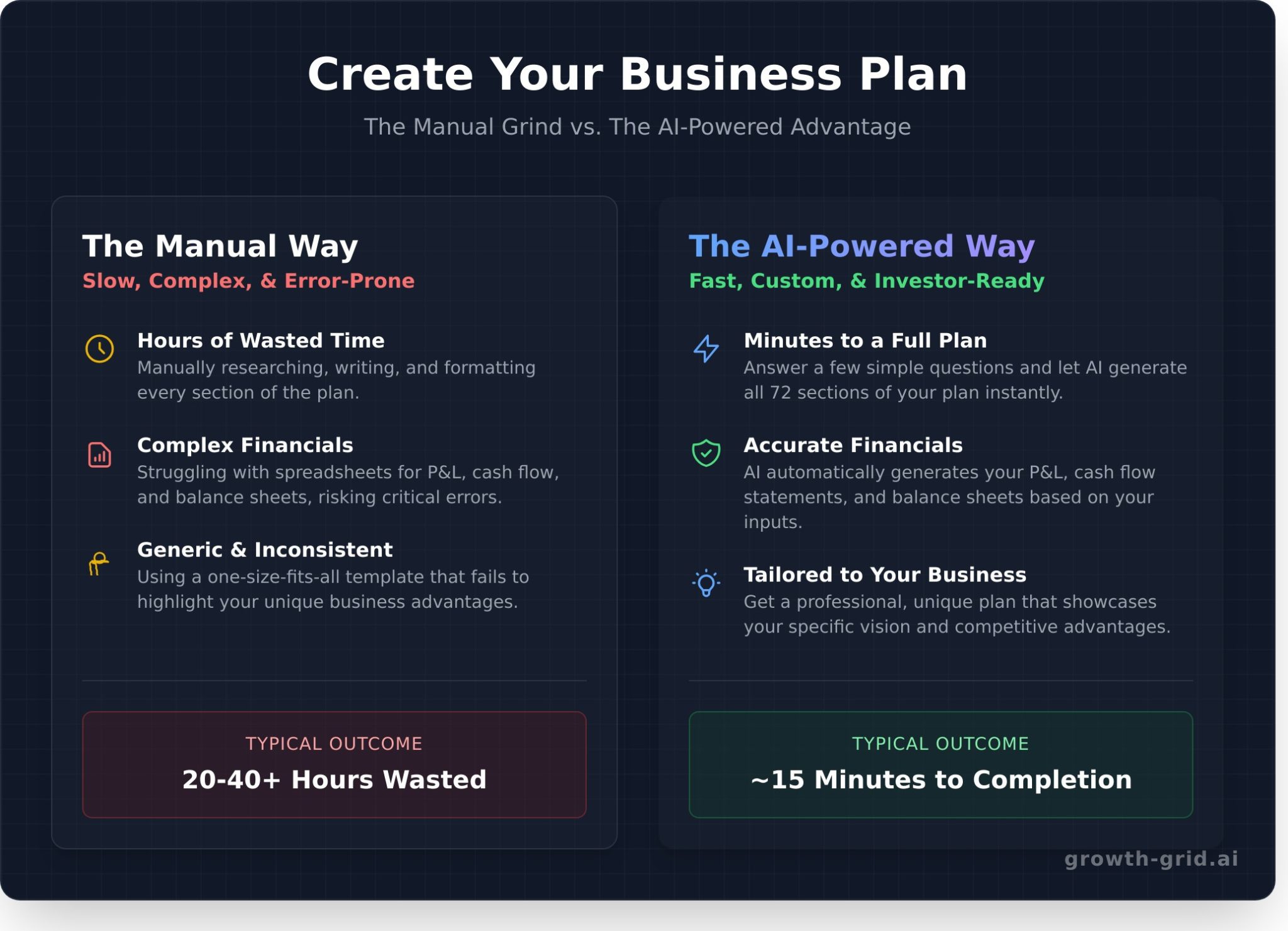 Create Your Business Plan

The Manual Grind vs. The AI-Powered Advantage

The Manual Way

Slow, Complex, & Error-Prone

Hours of Wasted Time

Manually researching, writing, and formatting every section of the plan.

Complex Financials

Struggling with spreadsheets for P&L, cash flow, and balance sheets, risking critical errors.

Generic & Inconsistent

Using a one-size-fits-all template that fails to highlight your unique business advantages.

TYPICAL OUTCOME

20-40+ Hours Wasted

The AI-Powered Way

Fast, Custom, & Investor-Ready

Minutes to a Full Plan

Answer a few simple questions and let AI generate all 72 sections of your plan instantly.

Accurate Financials

AI automatically generates your P&L, cash flow statements, and balance sheets based on your inputs.

Tailored to Your Business

Get a professional, unique plan that showcases your specific vision and competitive advantages.

TYPICAL OUTCOME

~15 Minutes to Completion

growth-grid.ai