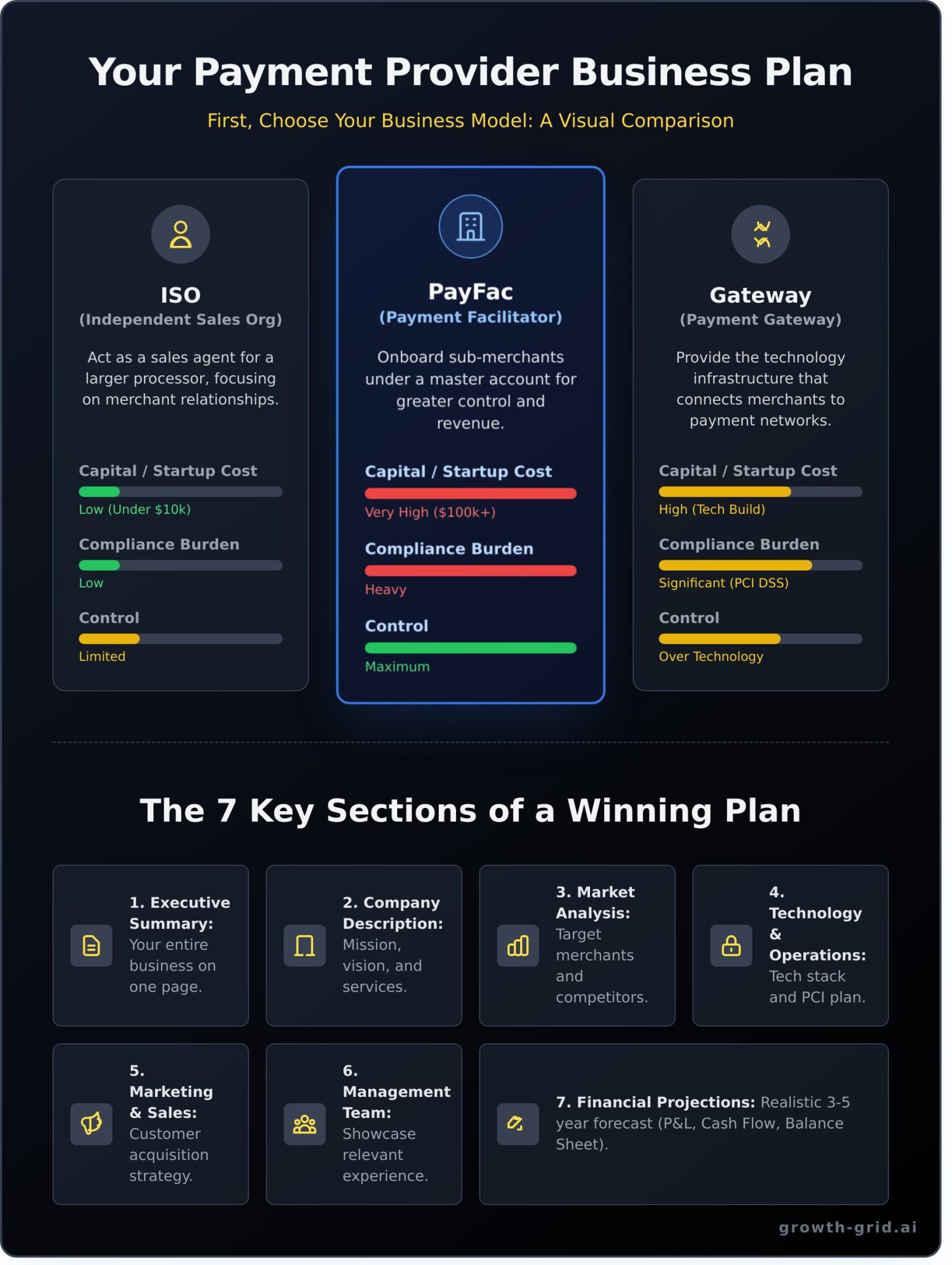 Your Payment Provider Business Plan

First, Choose Your Business Model: A Visual Comparison

ISO
(Independent Sales Org)

Act as a sales agent for a larger processor, focusing on merchant relationships.

Capital / Startup Cost
Low (Under $10k)

Compliance Burden
Low

Control
Limited

PayFac
(Payment Facilitator)

Onboard sub-merchants under a master account for greater control and revenue.

Capital / Startup Cost
Very High ($100k+)

Compliance Burden
Heavy

Control
Maximum

Gateway
(Payment Gateway)

Provide the technology infrastructure that connects merchants to payment networks.

Capital / Startup Cost
High (Tech Build)

Compliance Burden
Significant (PCI DSS)

Control
Over Technology

The 7 Key Sections of a Winning Plan

1. Executive Summary: Your entire business on one page.

2. Company Description: Mission, vision, and services.

3. Market Analysis: Target merchants and competitors.

4. Technology & Operations: Tech stack and PCI plan.

5. Marketing & Sales: Customer acquisition strategy.

6. Management Team: Showcase relevant experience.

7. Financial Projections: Realistic 3-5 year forecast (P&L, Cash Flow, Balance Sheet).

growth-grid.ai