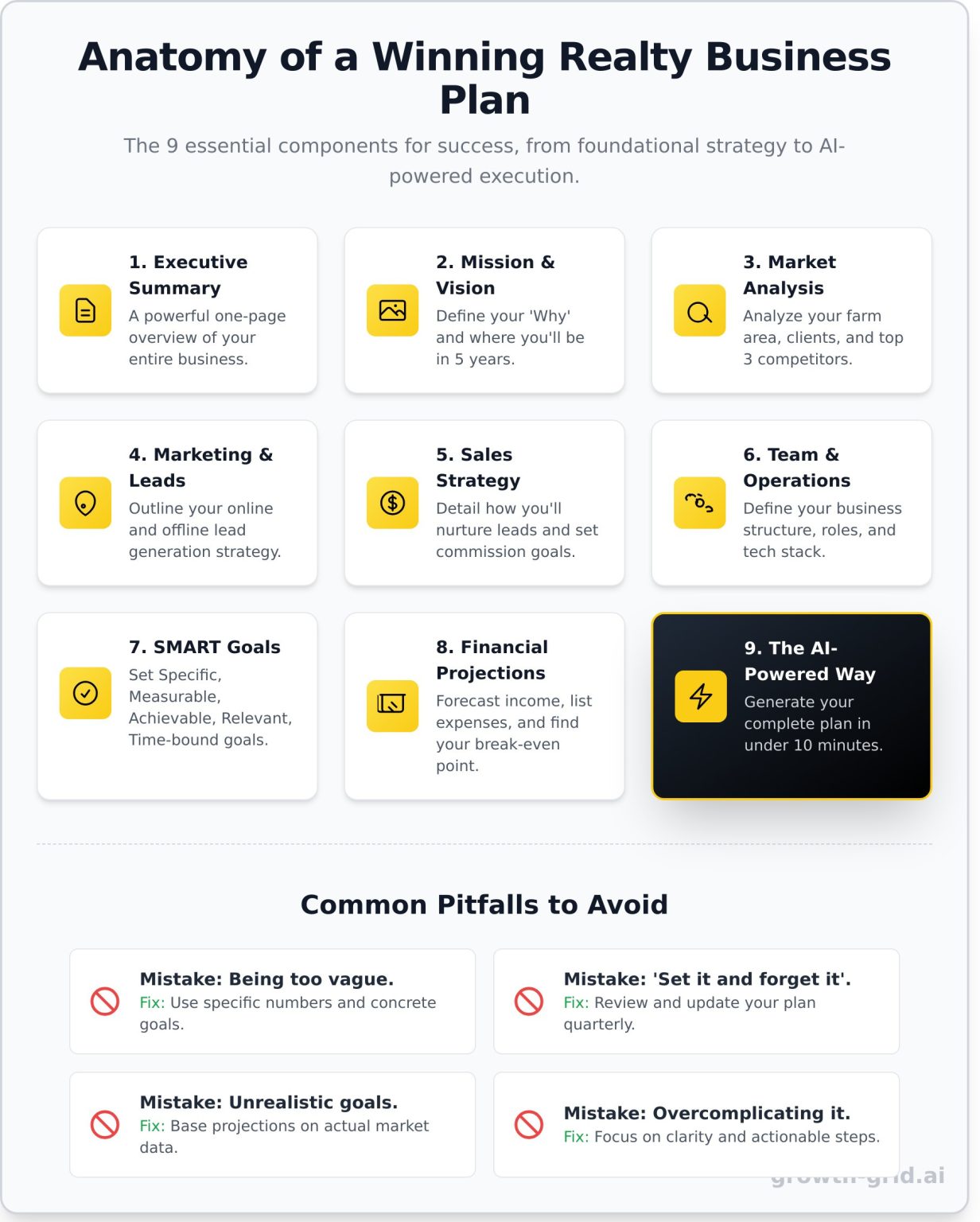 Anatomy of a Winning Realty Business Plan

The 9 essential components for success, from foundational strategy to AI-powered execution.

1. Executive Summary
A powerful one-page overview of your entire business.

2. Mission & Vision
Define your 'Why' and where you'll be in 5 years.

3. Market Analysis
Analyze your farm area, clients, and top 3 competitors.

4. Marketing & Leads
Outline your online and offline lead generation strategy.

5. Sales Strategy
Detail how you'll nurture leads and set commission goals.

6. Team & Operations
Define your business structure, roles, and tech stack.

7. SMART Goals
Set Specific, Measurable, Achievable, Relevant, Time-bound goals.

8. Financial Projections
Forecast income, list expenses, and find your break-even point.

9. The AI-Powered Way
Generate your complete plan in under 10 minutes.

Common Pitfalls to Avoid

Mistake: Being too vague.
Fix: Use specific numbers and concrete goals.

Mistake: 'Set it and forget it'.
Fix: Review and update your plan quarterly.

Mistake: Unrealistic goals.
Fix: Base projections on actual market data.

Mistake: Overcomplicating it.
Fix: Focus on clarity and actionable steps.

growth-grid.ai