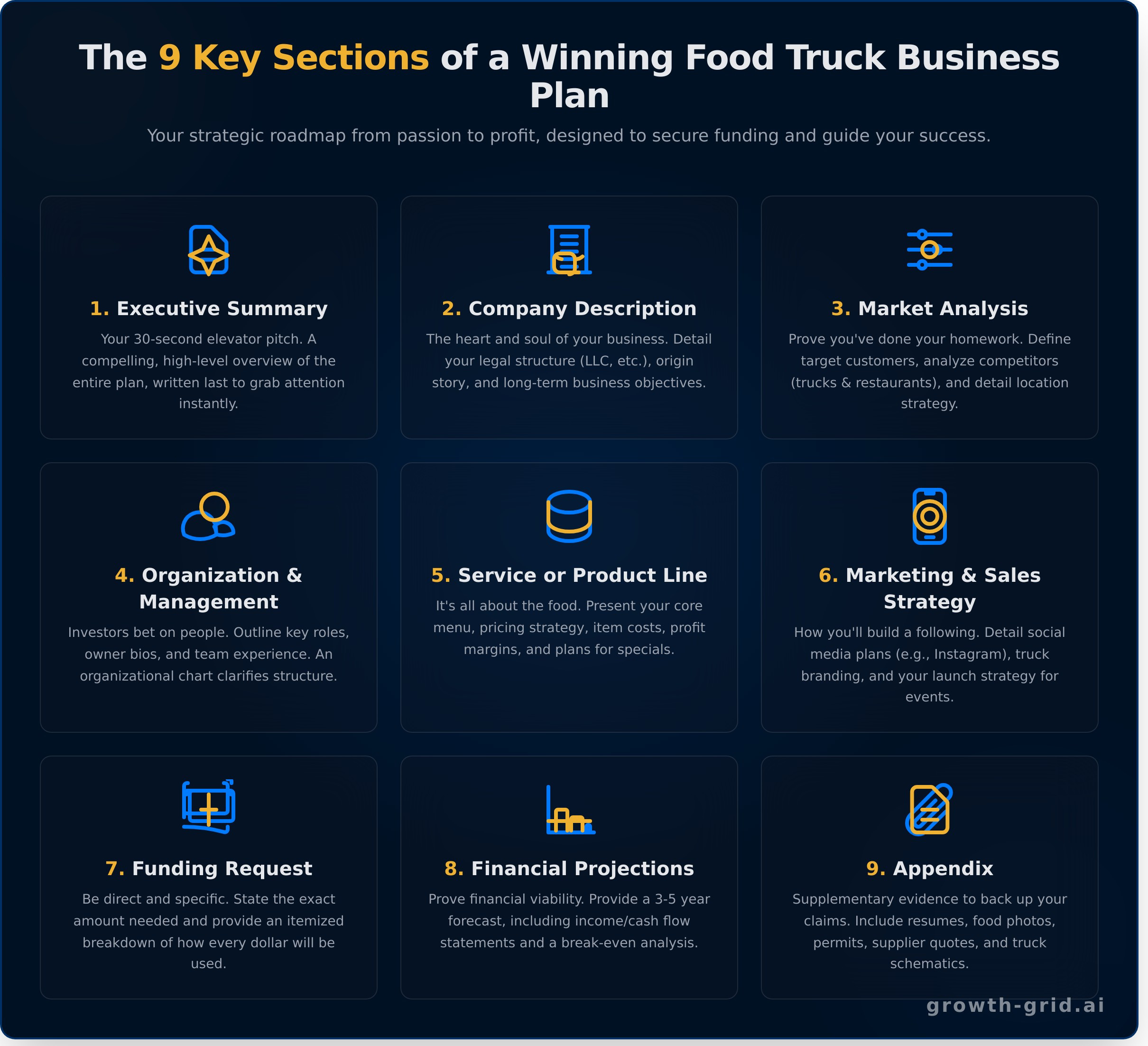 The 9 Key Sections of a Winning Food Truck Business Plan

Your strategic roadmap from passion to profit, designed to secure funding and guide your success.

1. Executive Summary

Your 30-second elevator pitch. A compelling, high-level overview of the entire plan, written last to grab attention instantly.

2. Company Description

The heart and soul of your business. Detail your legal structure (LLC, etc.), origin story, and long-term business objectives.

3. Market Analysis

Prove you've done your homework. Define target customers, analyze competitors (trucks & restaurants), and detail location strategy.

4. Organization & Management

Investors bet on people. Outline key roles, owner bios, and team experience. An organizational chart clarifies structure.

5. Service or Product Line

It's all about the food. Present your core menu, pricing strategy, item costs, profit margins, and plans for specials.

6. Marketing & Sales Strategy

How you'll build a following. Detail social media plans (e.g., Instagram), truck branding, and your launch strategy for events.

7. Funding Request

Be direct and specific. State the exact amount needed and provide an itemized breakdown of how every dollar will be used.

8. Financial Projections

Prove financial viability. Provide a 3-5 year forecast, including income/cash flow statements and a break-even analysis.

9. Appendix

Supplementary evidence to back up your claims. Include resumes, food photos, permits, supplier quotes, and truck schematics.

growth-grid.ai