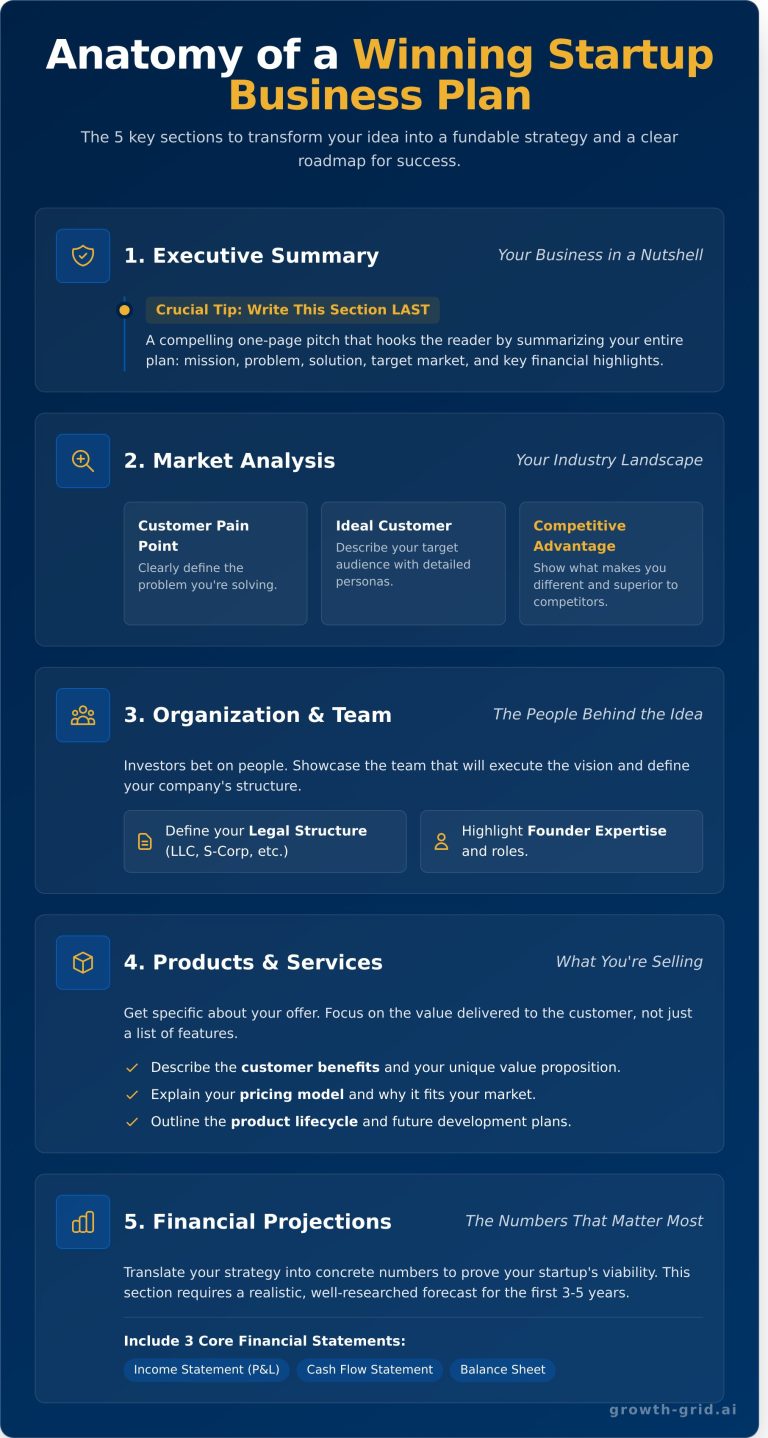 Anatomy of a Winning Startup Business Plan

The 5 key sections to transform your idea into a fundable strategy and a clear roadmap for success.

1. Executive Summary

Your Business in a Nutshell

Crucial Tip: Write This Section LAST

A compelling one-page pitch that hooks the reader by summarizing your entire plan: mission, problem, solution, target market, and key financial highlights.

2. Market Analysis

Your Industry Landscape

Customer Pain Point
Clearly define the problem you're solving.

Ideal Customer
Describe your target audience with detailed personas.

Competitive Advantage
Show what makes you different and superior to competitors.

3. Organization & Team

The People Behind the Idea

Investors bet on people. Showcase the team that will execute the vision and define your company's structure.

Define your Legal Structure (LLC, S-Corp, etc.)

Highlight Founder Expertise and roles.

4. Products & Services

What You're Selling

Get specific about your offer. Focus on the value delivered to the customer, not just a list of features.

Describe the customer benefits and your unique value proposition.

Explain your pricing model and why it fits your market.

Outline the product lifecycle and future development plans.

5. Financial Projections

The Numbers That Matter Most

Translate your strategy into concrete numbers to prove your startup's viability. This section requires a realistic, well-researched forecast for the first 3-5 years.

Include 3 Core Financial Statements:

Income Statement (P&L) Cash Flow Statement Balance Sheet

growth-grid.ai