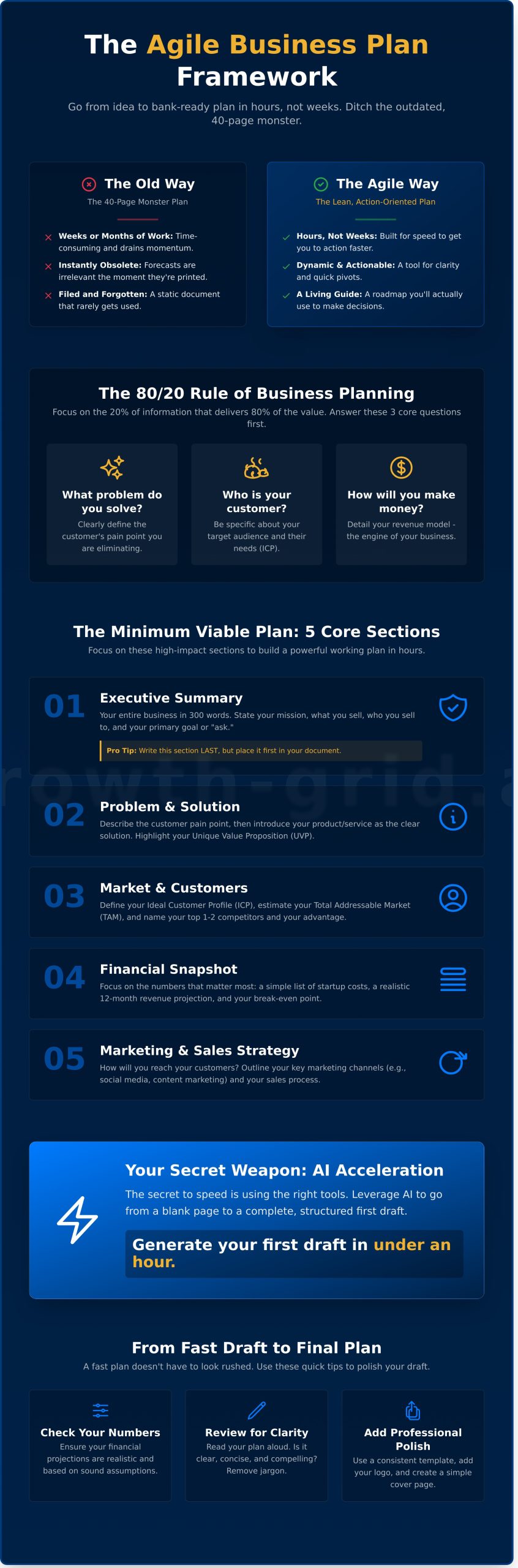 The Agile Business Plan Framework

Go from idea to bank-ready plan in hours, not weeks. Ditch the outdated, 40-page monster.

The Old Way
The 40-Page Monster Plan

Weeks or Months of Work: Time-consuming and drains momentum.
Instantly Obsolete: Forecasts are irrelevant the moment they're printed.
Filed and Forgotten: A static document that rarely gets used.

The Agile Way
The Lean, Action-Oriented Plan

Hours, Not Weeks: Built for speed to get you to action faster.
Dynamic & Actionable: A tool for clarity and quick pivots.
A Living Guide: A roadmap you'll actually use to make decisions.

The 80/20 Rule of Business Planning
Focus on the 20% of information that delivers 80% of the value. Answer these 3 core questions first.

What problem do you solve?
Clearly define the customer's pain point you are eliminating.

Who is your customer?
Be specific about your target audience and their needs (ICP).

How will you make money?
Detail your revenue model - the engine of your business.

The Minimum Viable Plan: 5 Core Sections
Focus on these high-impact sections to build a powerful working plan in hours.

01 Executive Summary
Your entire business in 300 words. State your mission, what you sell, who you sell to, and your primary goal or "ask."
Pro Tip: Write this section LAST, but place it first in your document.

rowth-grid.a

02 Problem & Solution
Describe the customer pain point, then introduce your product/service as the clear solution. Highlight your Unique Value Proposition (UVP).

03 Market & Customers
Define your Ideal Customer Profile (ICP), estimate your Total Addressable Market (TAM), and name your top 1-2 competitors and your advantage.

04 Financial Snapshot
Focus on the numbers that matter most: a simple list of startup costs, a realistic 12-month revenue projection, and your break-even point.

05 Marketing & Sales Strategy
How will you reach your customers? Outline your key marketing channels (e.g., social media, content marketing) and your sales process.

Your Secret Weapon: AI Acceleration
The secret to speed is using the right tools. Leverage AI to go from a blank page to a complete, structured first draft.
Generate your first draft in under an hour.

From Fast Draft to Final Plan
A fast plan doesn't have to look rushed. Use these quick tips to polish your draft.

Check Your Numbers
Ensure your financial projections are realistic and based on sound assumptions.

Review for Clarity
Read your plan aloud. Is it clear, concise, and compelling? Remove jargon.

Add Professional Polish
Use a consistent template, add your logo, and create a simple cover page.